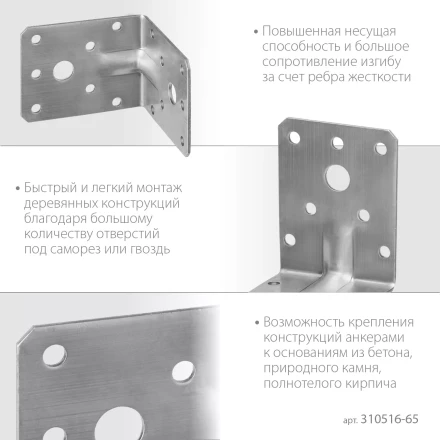 • Повышенная несущая способность и большое сопротивление изгибу за счет ребра жесткости

• Быстрый и легкий монтаж деревянных конструкций благодаря большому количеству отверстий под саморез или гвоздь

• Возможность крепления конструкций анкерами к основаниям из бетона, природного камня, полнотелого кирпича

арт. 310516-65